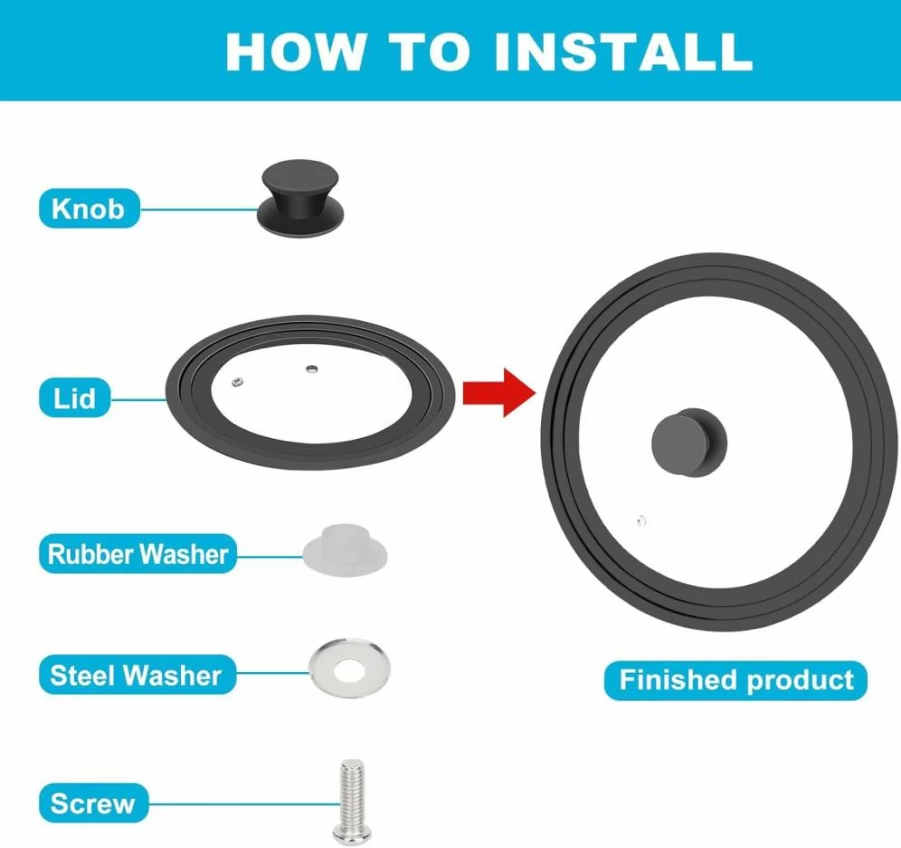 HOW TO INSTALL

Knob

Lid

Rubber Washer

Steel Washer

Screw

Finished product