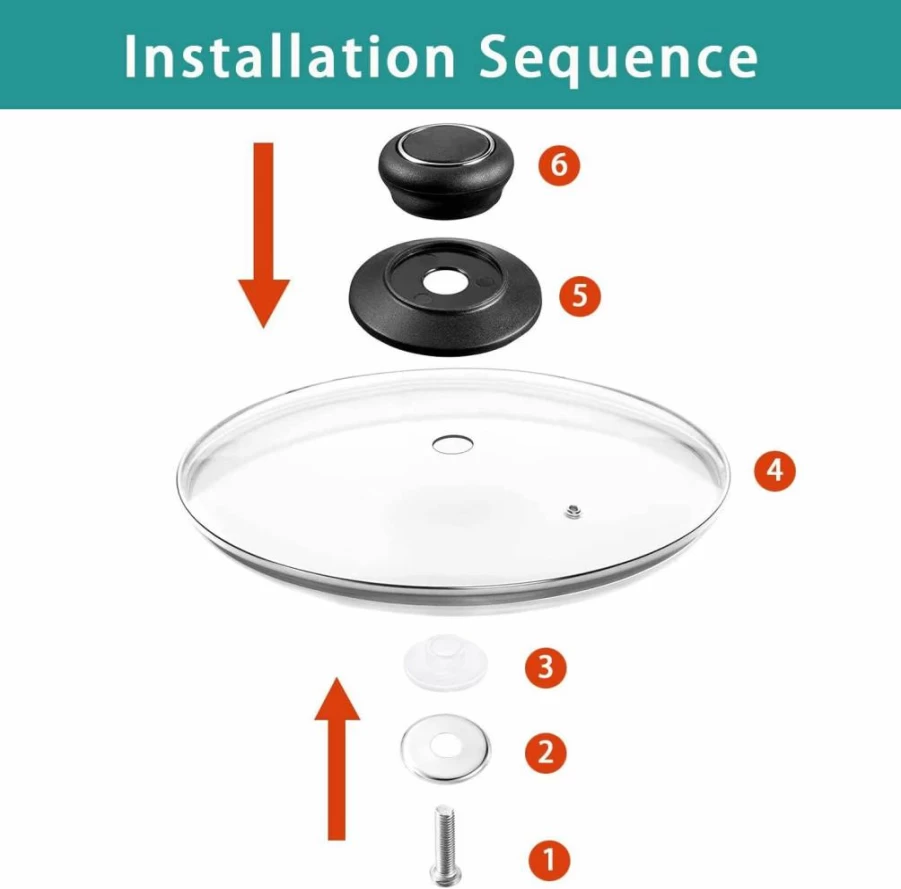 Installation Sequence

6

5

4

3

2

1