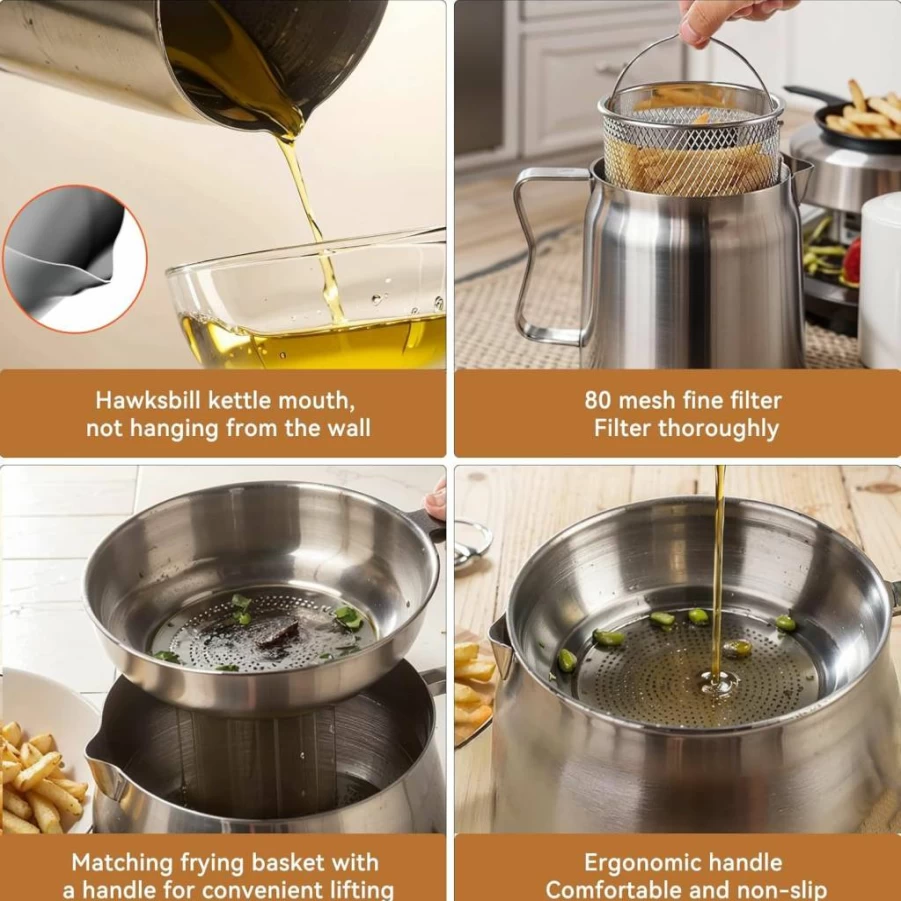 Hawksbill kettle mouth, not hanging from the wall

80 mesh fine filter
Filter thoroughly

Matching frying basket with a handle for convenient lifting

Ergonomic handle
Comfortable and non-slip