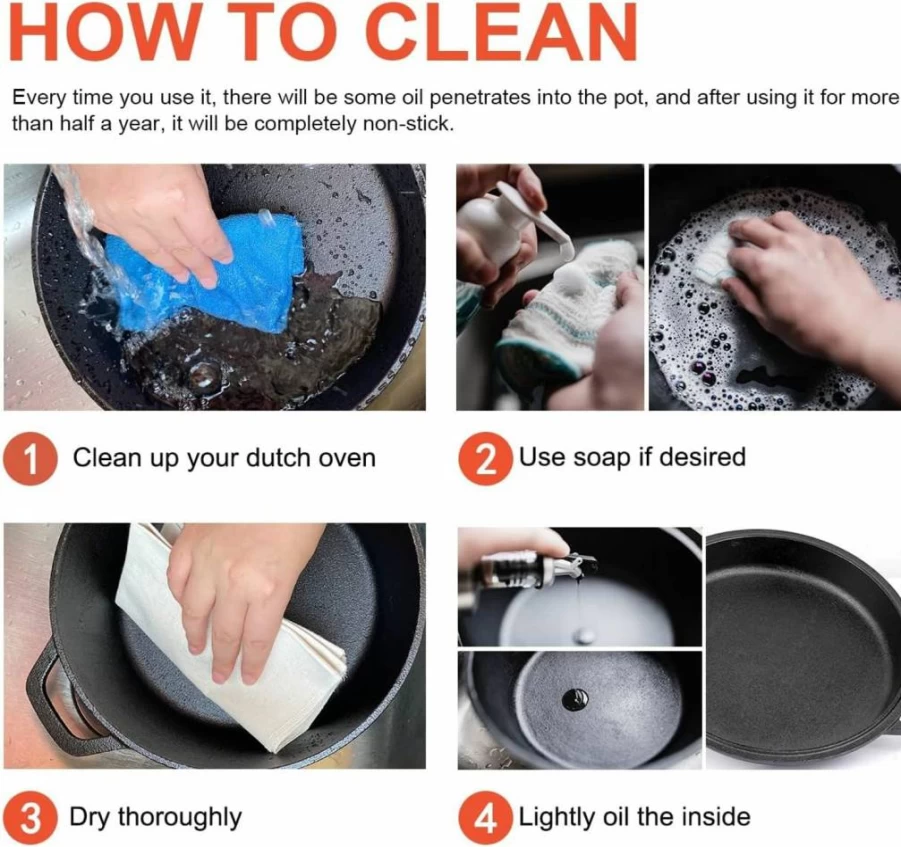 HOW TO CLEAN

Every time you use it, there will be some oil penetrates into the pot, and after using it for more than half a year, it will be completely non-stick.

1 Clean up your dutch oven

2 Use soap if desired

3 Dry thoroughly

4 Lightly oil the inside