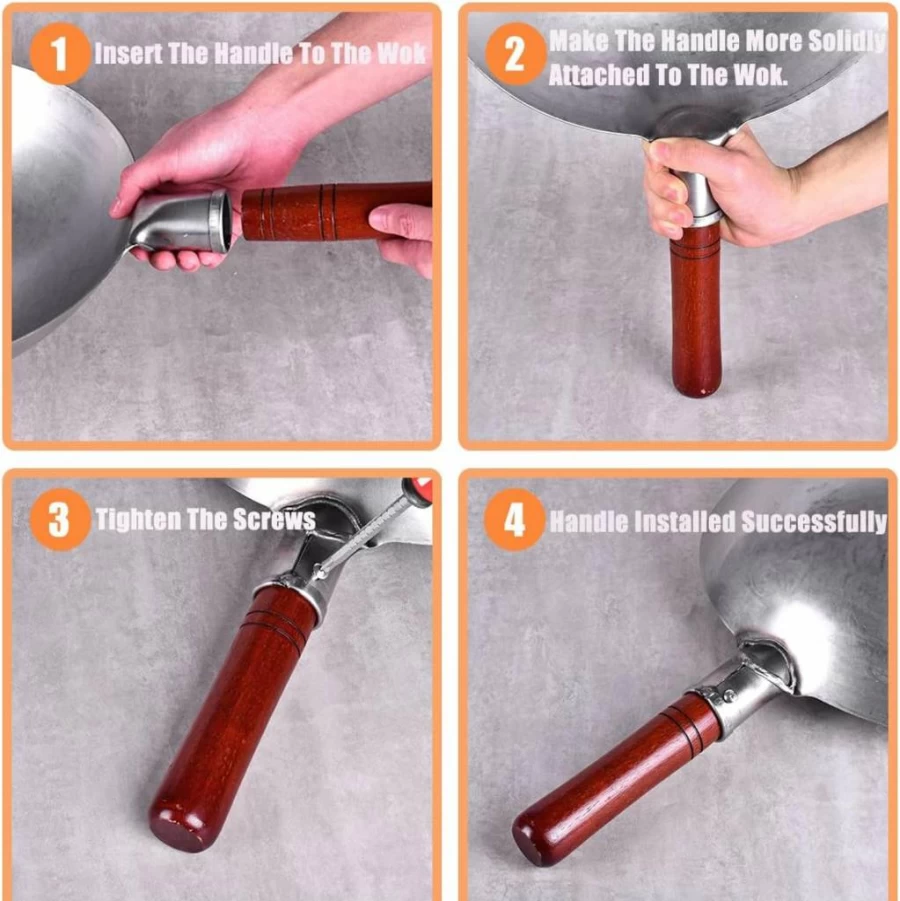 1 Insert The Handle To The Wok

2 Make The Handle More Solidly Attached To The Wok.

3 Tighten The Screws

4 Handle Installed Successfully