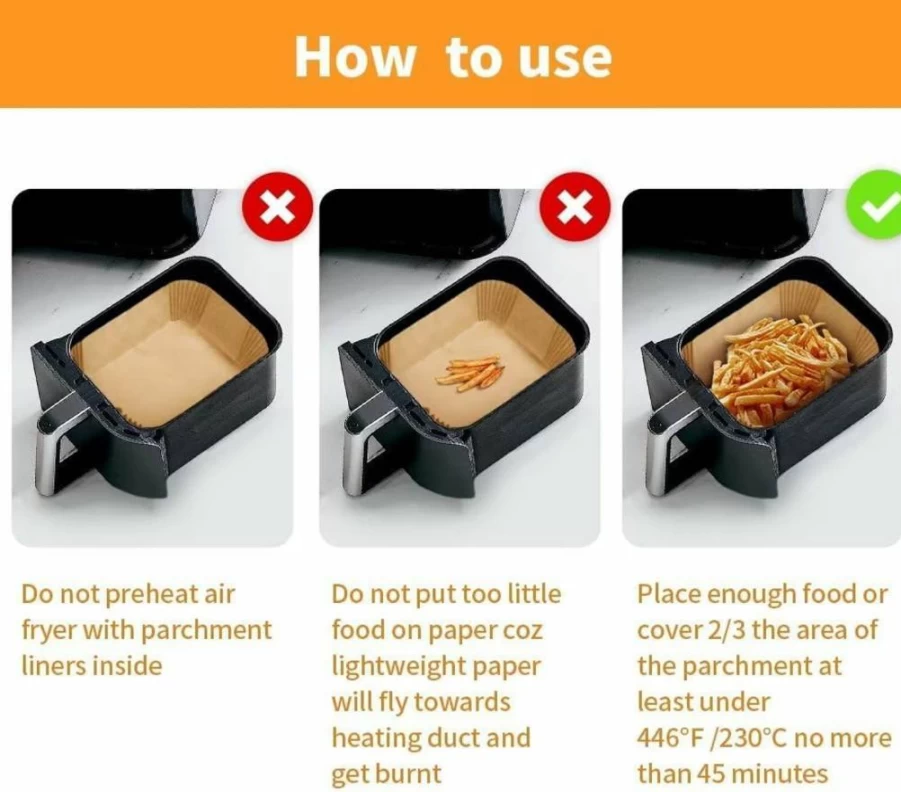 How to use

Do not preheat air fryer with parchment liners inside

Do not put too little food on paper coz lightweight paper will fly towards heating duct and get burnt

Place enough food or cover 2/3 the area of the parchment at least under 446°F /230°C no more than 45 minutes