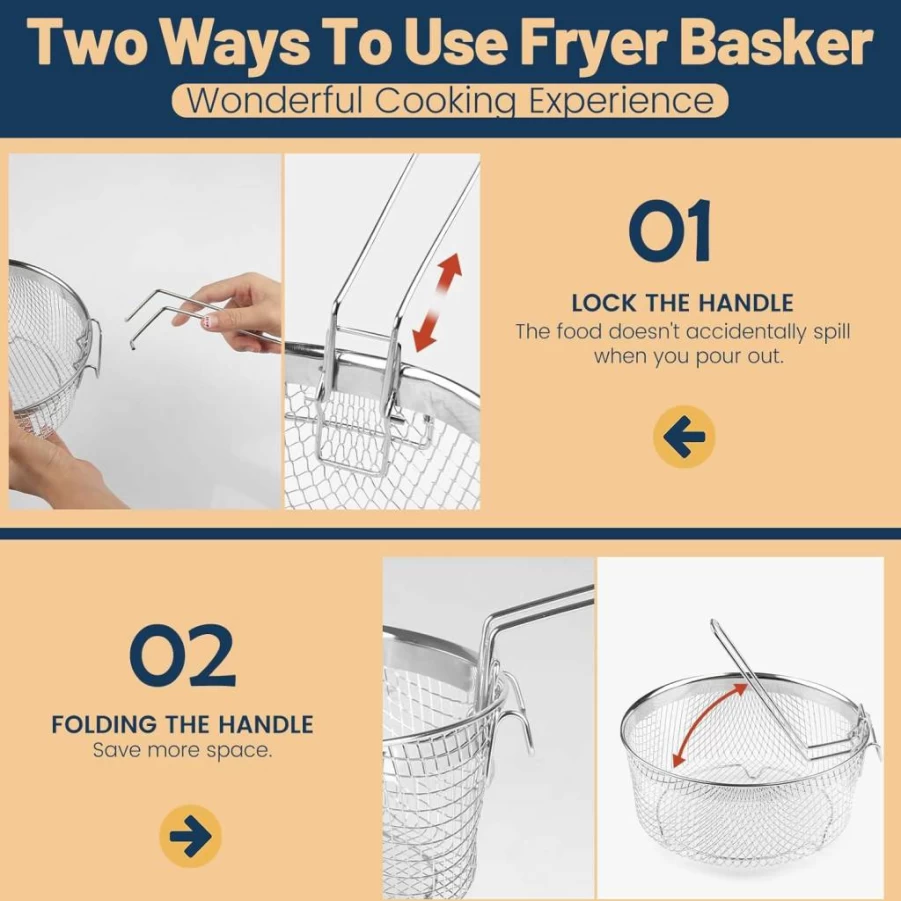 Two Ways To Use Fryer Basker

Wonderful Cooking Experience

01

LOCK THE HANDLE

The food doesn't accidentally spill when you pour out.

02

FOLDING THE HANDLE

Save more space.