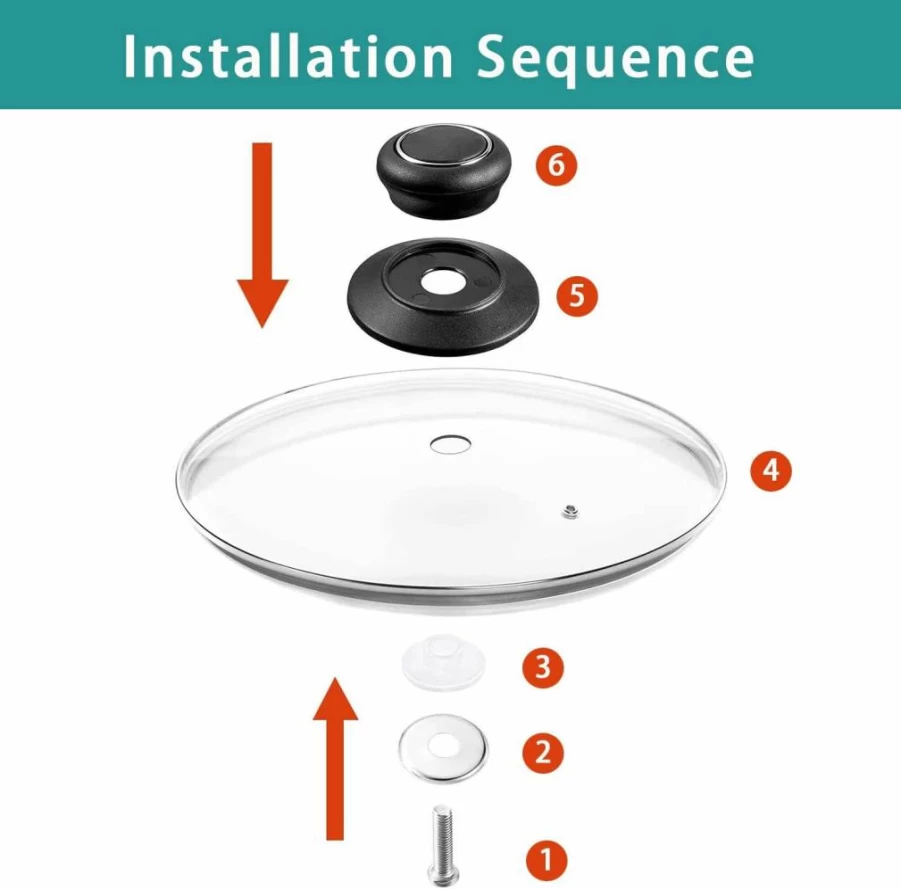 Installation Sequence

6

5

4

3

2

1